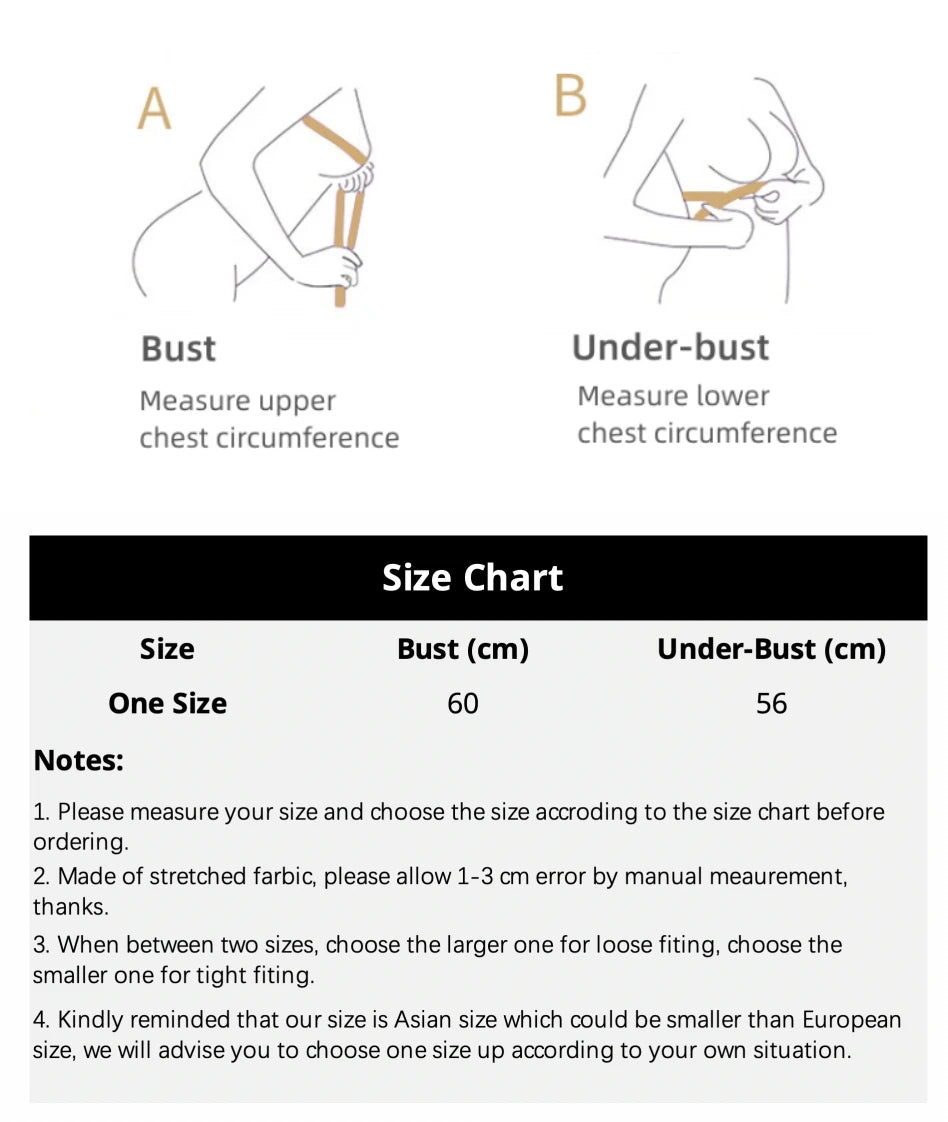 A

Bust

Measure upper chest circumference

B

Under-bust

Measure lower chest circumference

Size Chart

| Size | Bust (cm) | Under-Bust (cm) |
|---|---|---|
| One Size | 60 | 56 |

Notes:

1. Please measure your size and choose the size accroding to the size chart before ordering.
2. Made of stretched farbic, please allow 1-3 cm error by manual meaurement, thanks.
3. When between two sizes, choose the larger one for loose fiting, choose the smaller one for tight fiting.
4. Kindly reminded that our size is Asian size which could be smaller than European size, we will advise you to choose one size up according to your own situation.