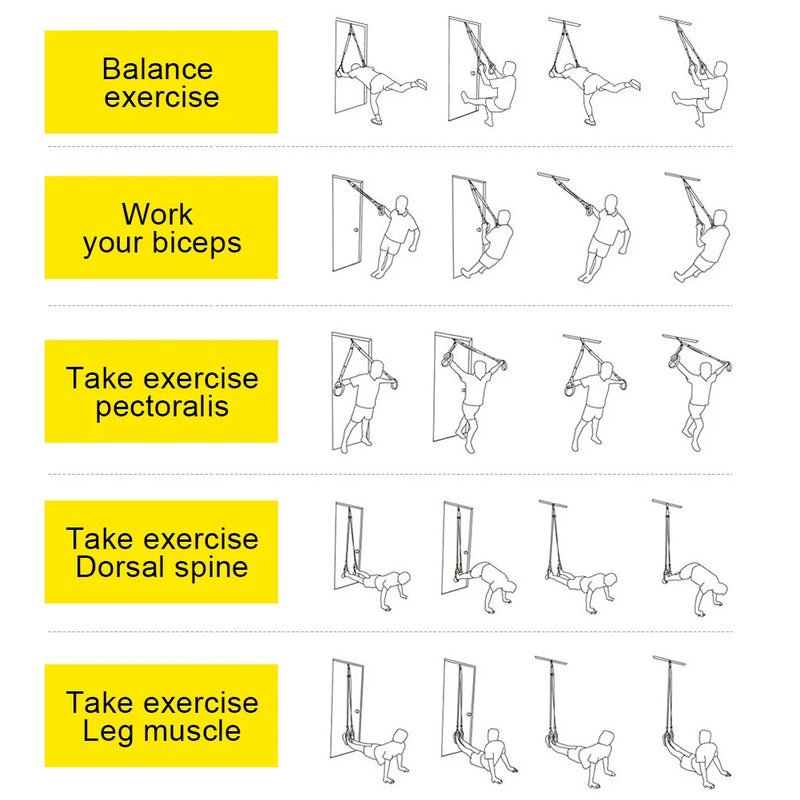 Balance exercise

Work your biceps

Take exercise pectoralis

Take exercise Dorsal spine

Take exercise Leg muscle