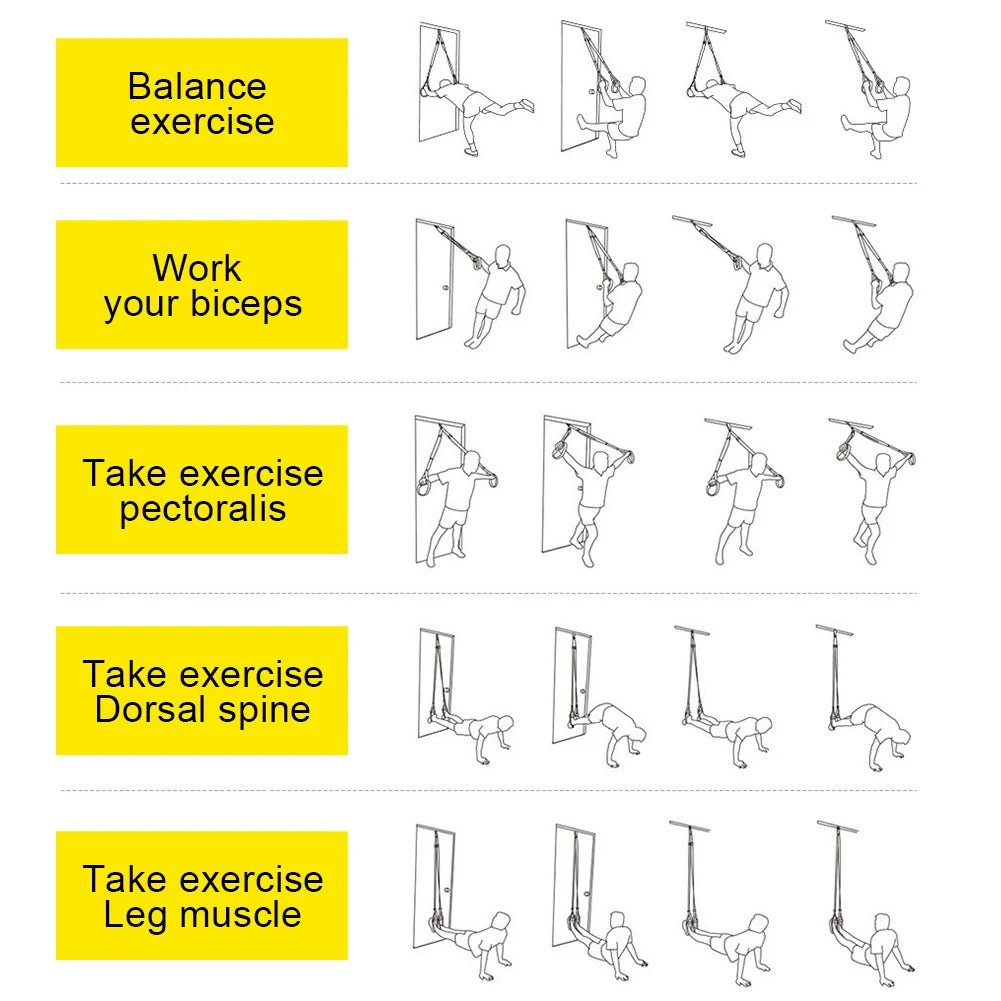 Balance exercise

Work your biceps

Take exercise pectoralis

Take exercise Dorsal spine

Take exercise Leg muscle