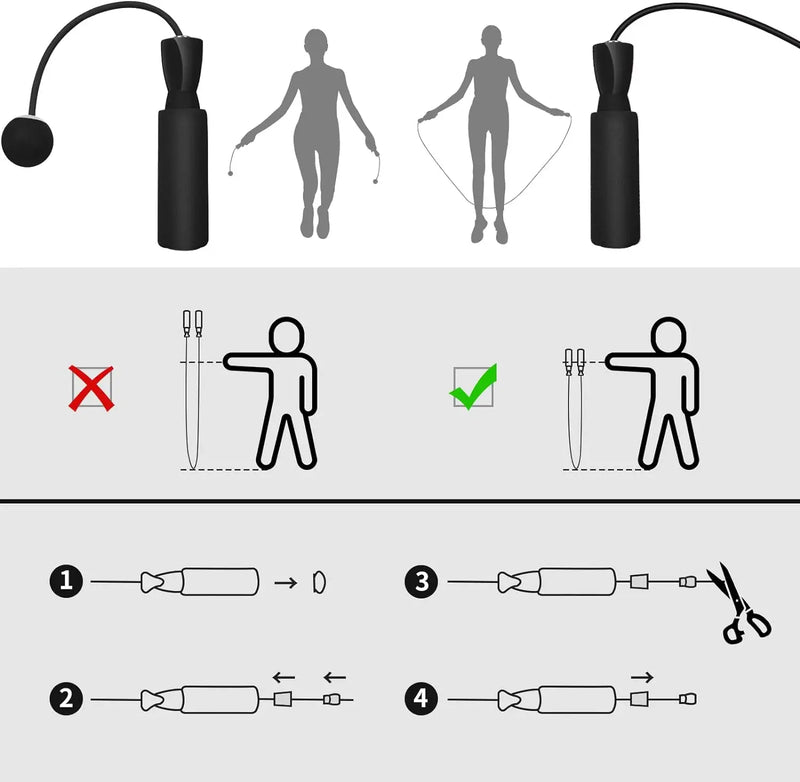 1

3

2

4